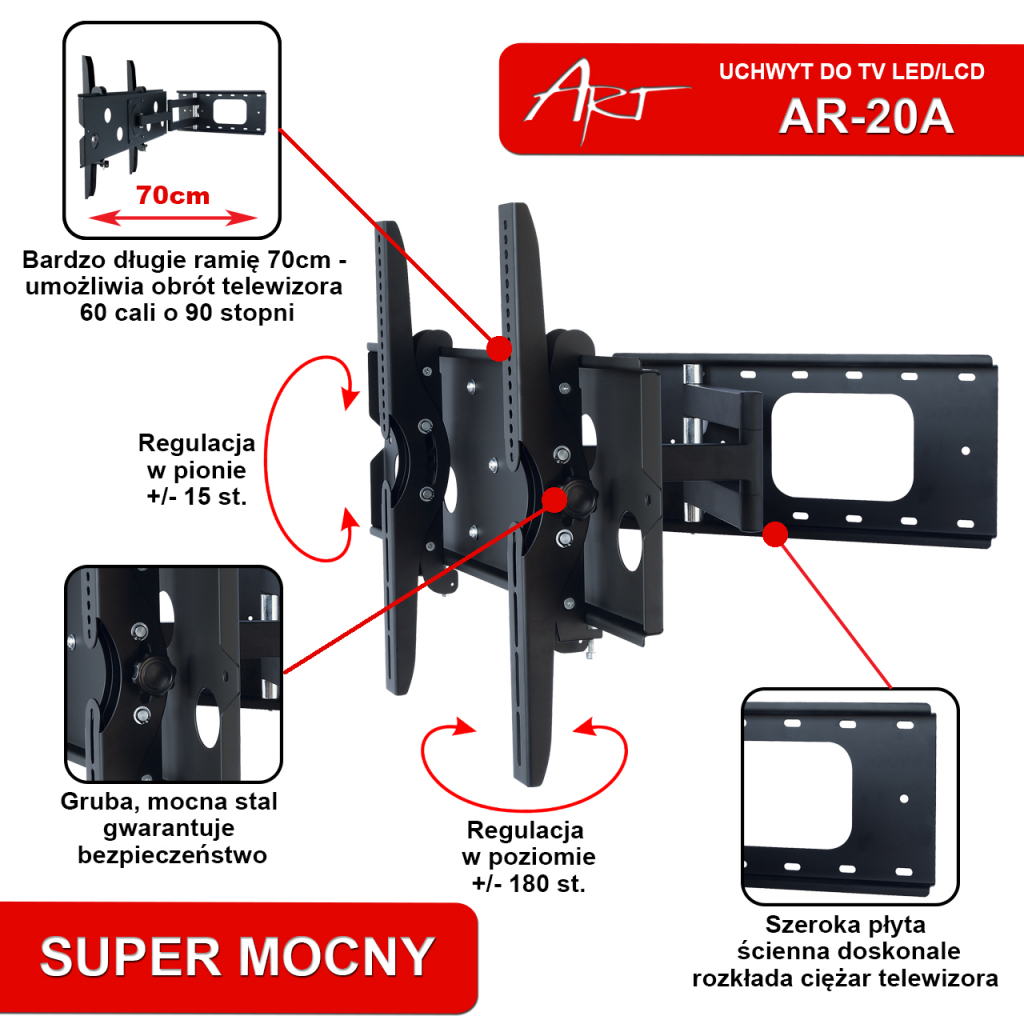 ART
UCHWYT DO TV LED/LCD
AR-20A

70cm

Bardzo długie ramię 70cm - umożliwia obrót telewizora 60 cali o 90 stopni

Regulacja w pionie +/- 15 st.

Gruba, mocna stal gwarantuje bezpieczeństwo

Regulacja w poziomie +/- 180 st.

Szeroka płyta ścienna doskonale rozkłada ciężar telewizora

SUPER MOCNY