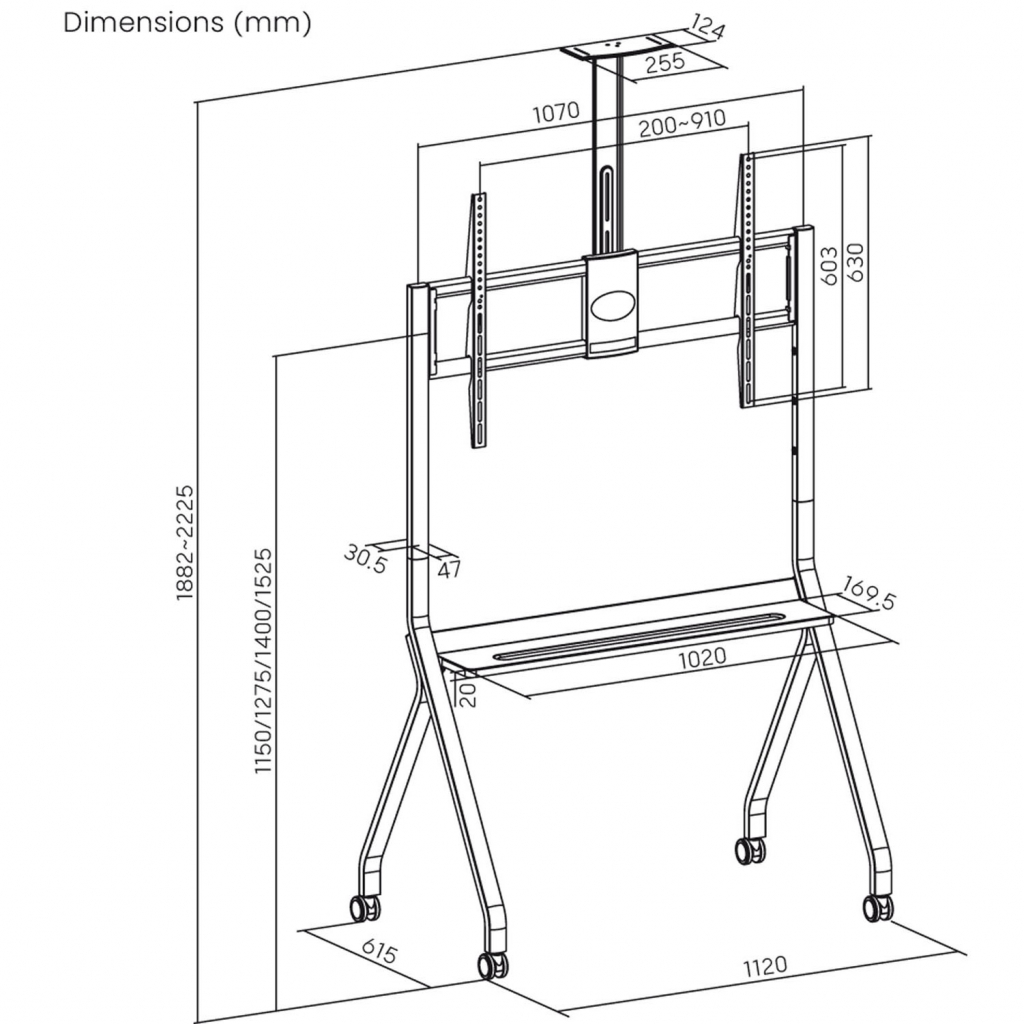 Dimensions (mm)

124
255
1070
200~910
603
630
1882~2225
1150/1275/1400/1525
30.5
47
169.5
1020
20
615
1120