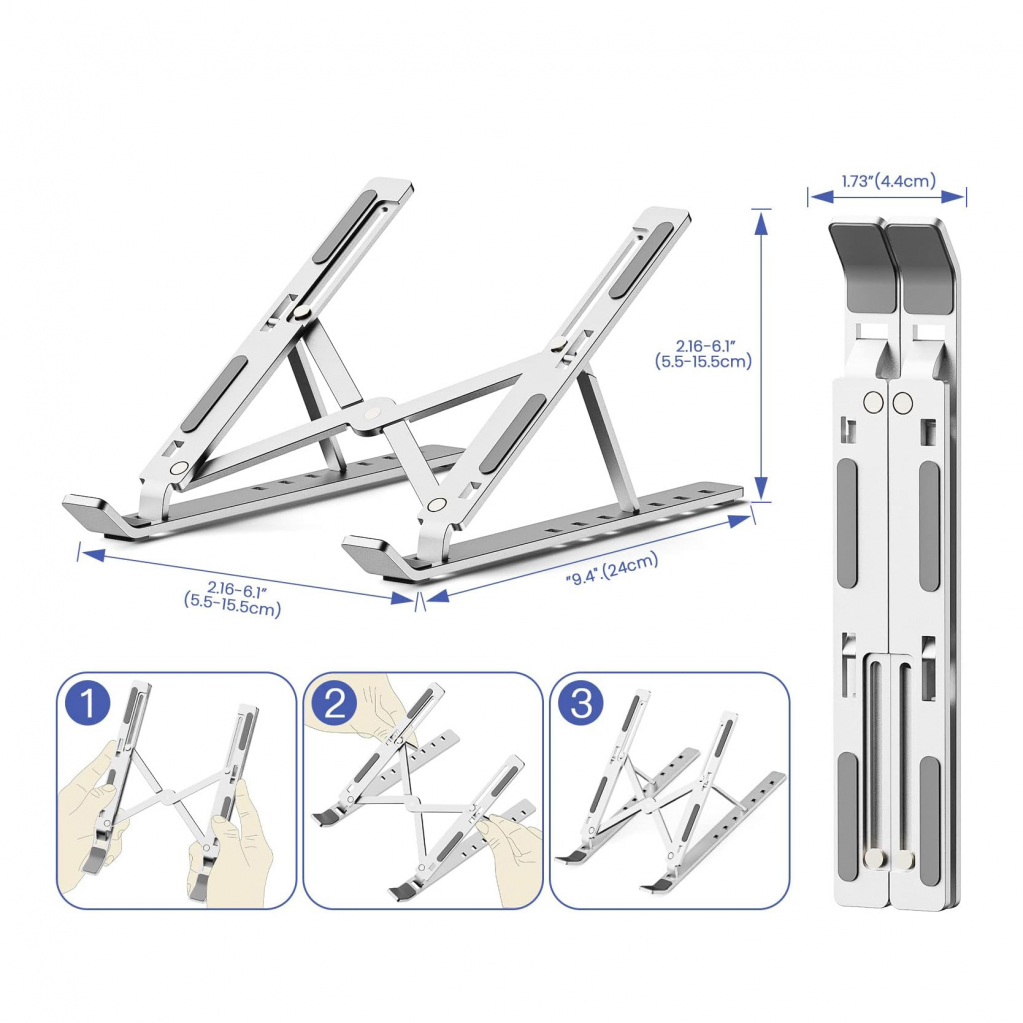 1.73"(4.4cm)

2.16-6.1"
(5.5-15.5cm)

2.16-6.1"
(5.5-15.5cm)

"9.4".(24cm)

1

2

3